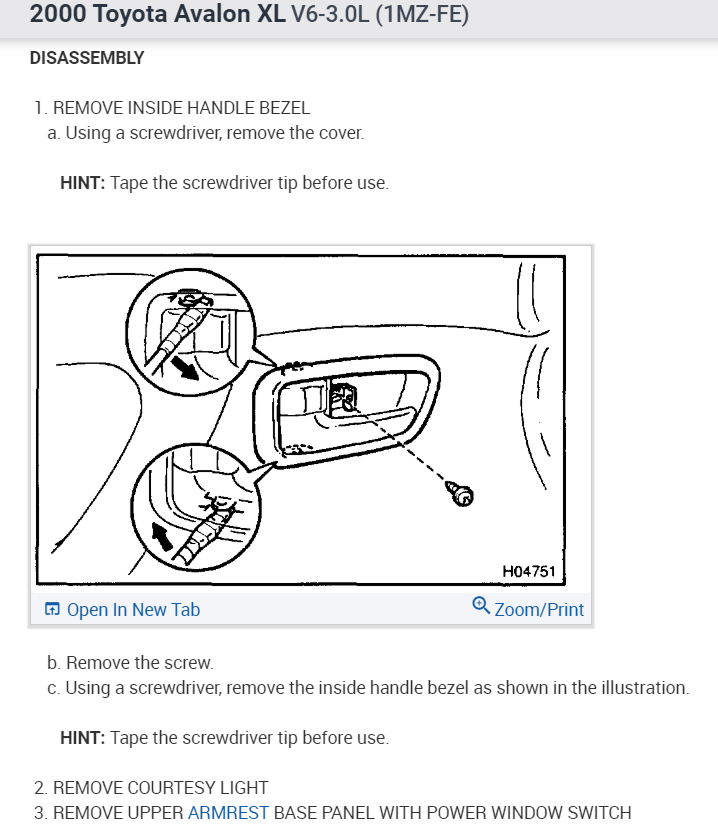 2000 Toyota Avalon XL V6-3.0L (1MZ-FE)

DISASSEMBLY

1. REMOVE INSIDE HANDLE BEZEL
a. Using a screwdriver, remove the cover.

HINT: Tape the screwdriver tip before use.

H04751

Open In New Tab

Zoom/Print

b. Remove the screw.
c. Using a screwdriver, remove the inside handle bezel as shown in the illustration.

HINT: Tape the screwdriver tip before use.

2. REMOVE COURTESY LIGHT
3. REMOVE UPPER ARMREST BASE PANEL WITH POWER WINDOW SWITCH