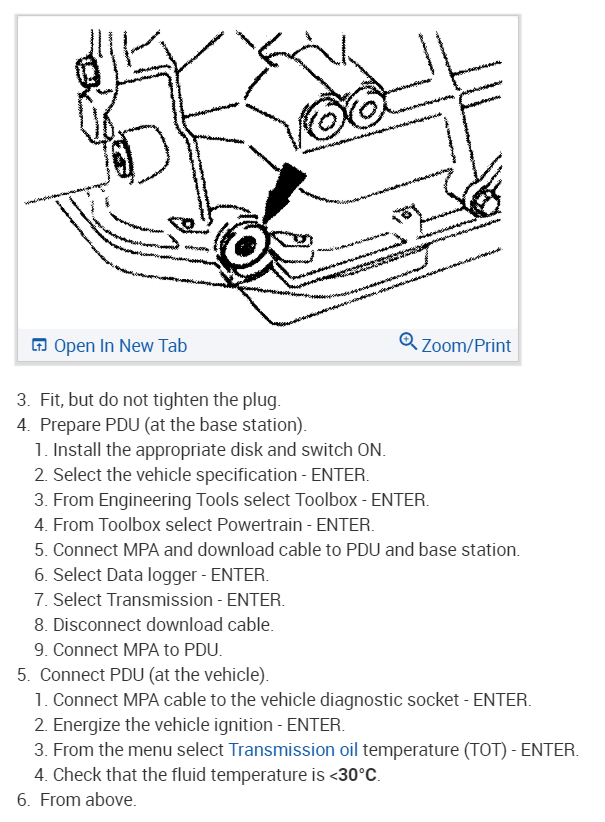 Open In New Tab
Zoom/Print

3. Fit, but do not tighten the plug.
4. Prepare PDU (at the base station).
1. Install the appropriate disk and switch ON.
2. Select the vehicle specification - ENTER.
3. From Engineering Tools select Toolbox - ENTER.
4. From Toolbox select Powertrain - ENTER.
5. Connect MPA and download cable to PDU and base station.
6. Select Data logger - ENTER.
7. Select Transmission - ENTER.
8. Disconnect download cable.
9. Connect MPA to PDU.
5. Connect PDU (at the vehicle).
1. Connect MPA cable to the vehicle diagnostic socket - ENTER.
2. Energize the vehicle ignition - ENTER.
3. From the menu select Transmission oil temperature (TOT) - ENTER.
4. Check that the fluid temperature is <30°C.
6. From above.