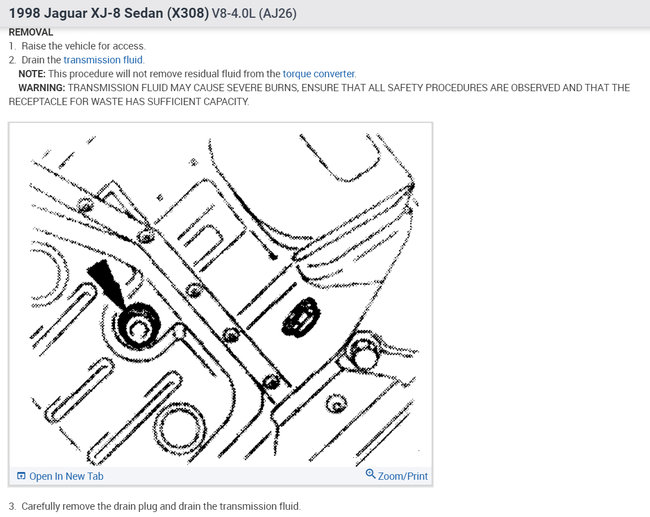 1998 Jaguar XJ-8 Sedan (X308) V8-4.0L (AJ26)

REMOVAL

1. Raise the vehicle for access.

2. Drain the transmission fluid.

NOTE: This procedure will not remove residual fluid from the torque converter.

WARNING: TRANSMISSION FLUID MAY CAUSE SEVERE BURNS, ENSURE THAT ALL SAFETY PROCEDURES ARE OBSERVED AND THAT THE RECEPTACLE FOR WASTE HAS SUFFICIENT CAPACITY.

Open In New Tab

Zoom/Print

3. Carefully remove the drain plug and drain the transmission fluid.