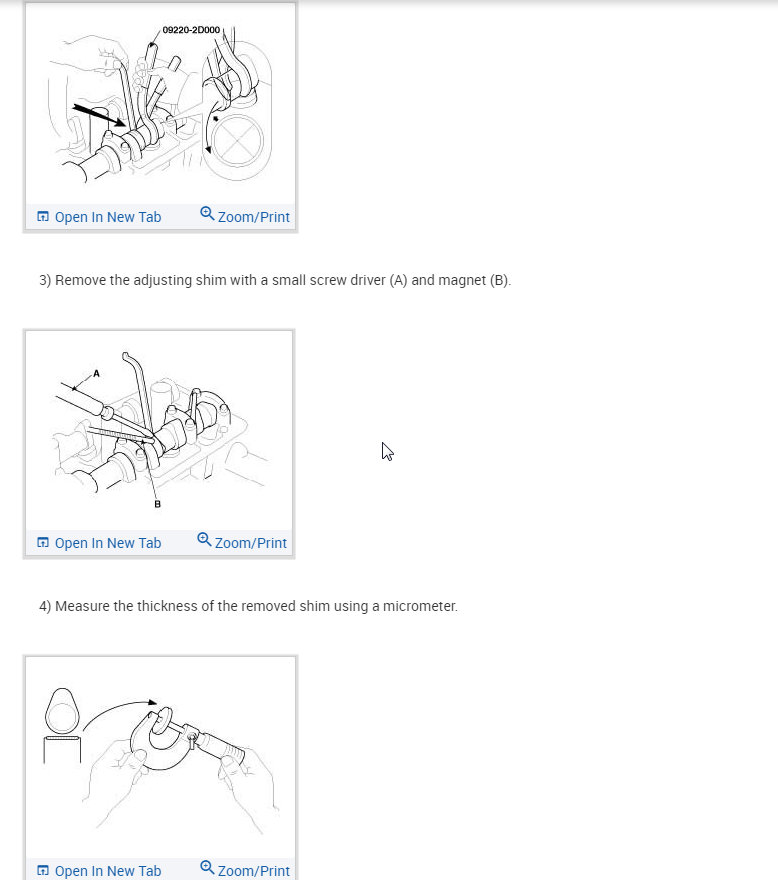 09220-2D000

Open In New Tab Zoom/Print

3) Remove the adjusting shim with a small screw driver (A) and magnet (B).

A

B

Open In New Tab Zoom/Print

4) Measure the thickness of the removed shim using a micrometer.

Open In New Tab Zoom/Print