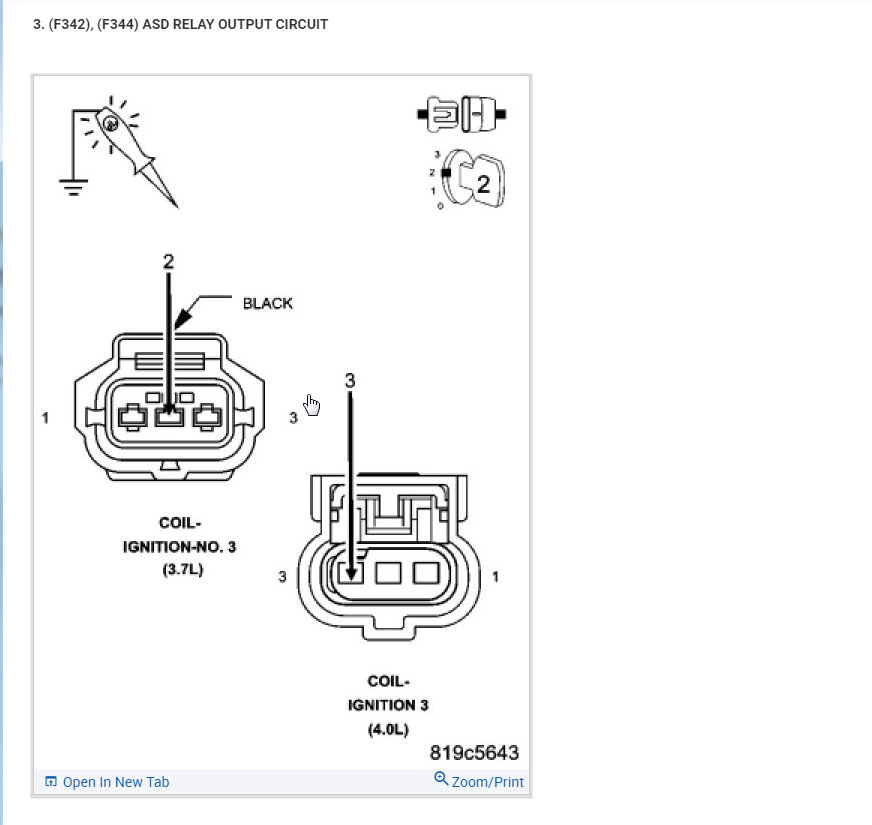 3. (F342), (F344) ASD RELAY OUTPUT CIRCUIT

3
2
1
0
2

2

BLACK

1

3

3

COIL-
IGNITION-NO. 3
(3.7L)

3

1

COIL-
IGNITION 3
(4.0L)

819c5643

Open In New Tab

Zoom/Print