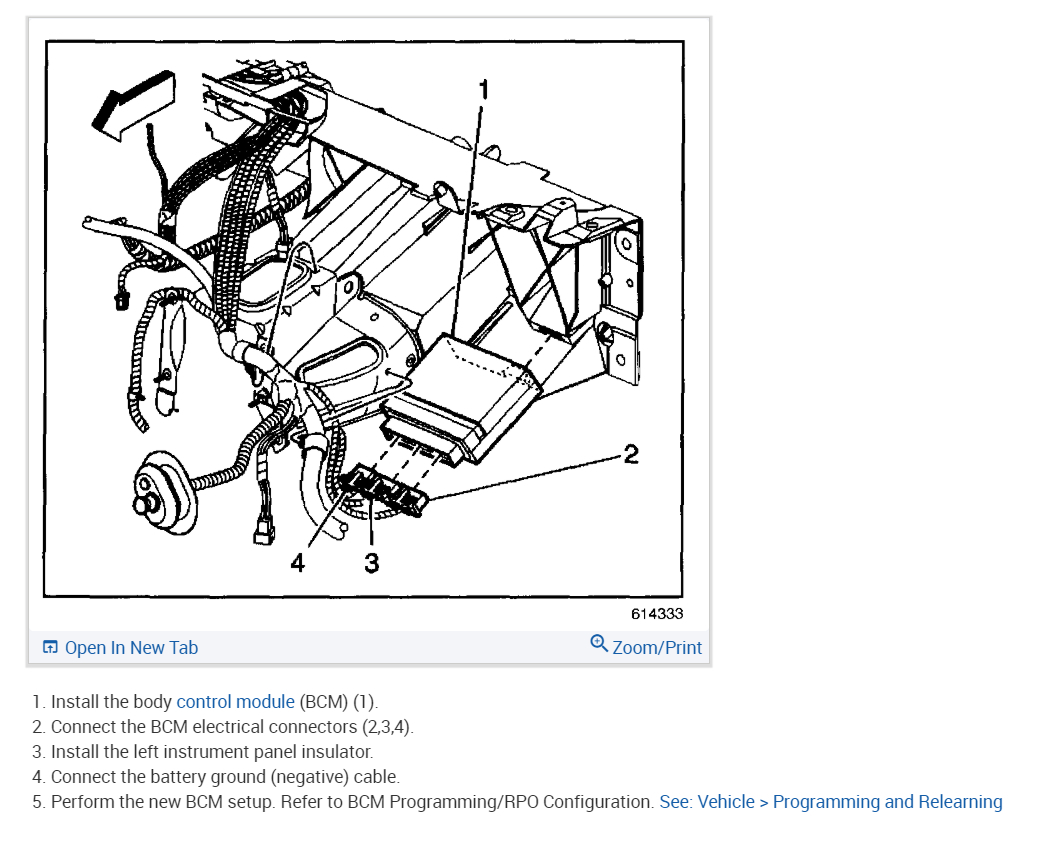 1

2

4 3

614333

Open In New Tab Zoom/Print

1. Install the body control module (BCM) (1).
2. Connect the BCM electrical connectors (2,3,4).
3. Install the left instrument panel insulator.
4. Connect the battery ground (negative) cable.
5. Perform the new BCM setup. Refer to BCM Programming/RPO Configuration. See: Vehicle > Programming and Relearning