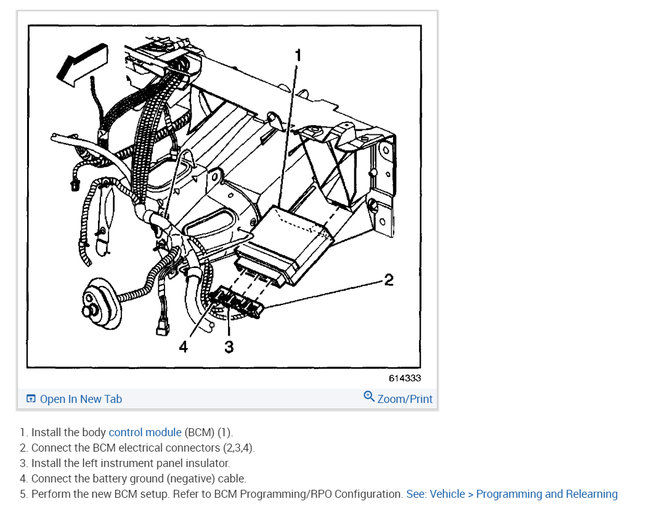 1
2
4
3
614333

Open In New Tab
Zoom/Print

1. Install the body control module (BCM) (1).
2. Connect the BCM electrical connectors (2,3,4).
3. Install the left instrument panel insulator.
4. Connect the battery ground (negative) cable.
5. Perform the new BCM setup. Refer to BCM Programming/RPO Configuration. See: Vehicle > Programming and Relearning