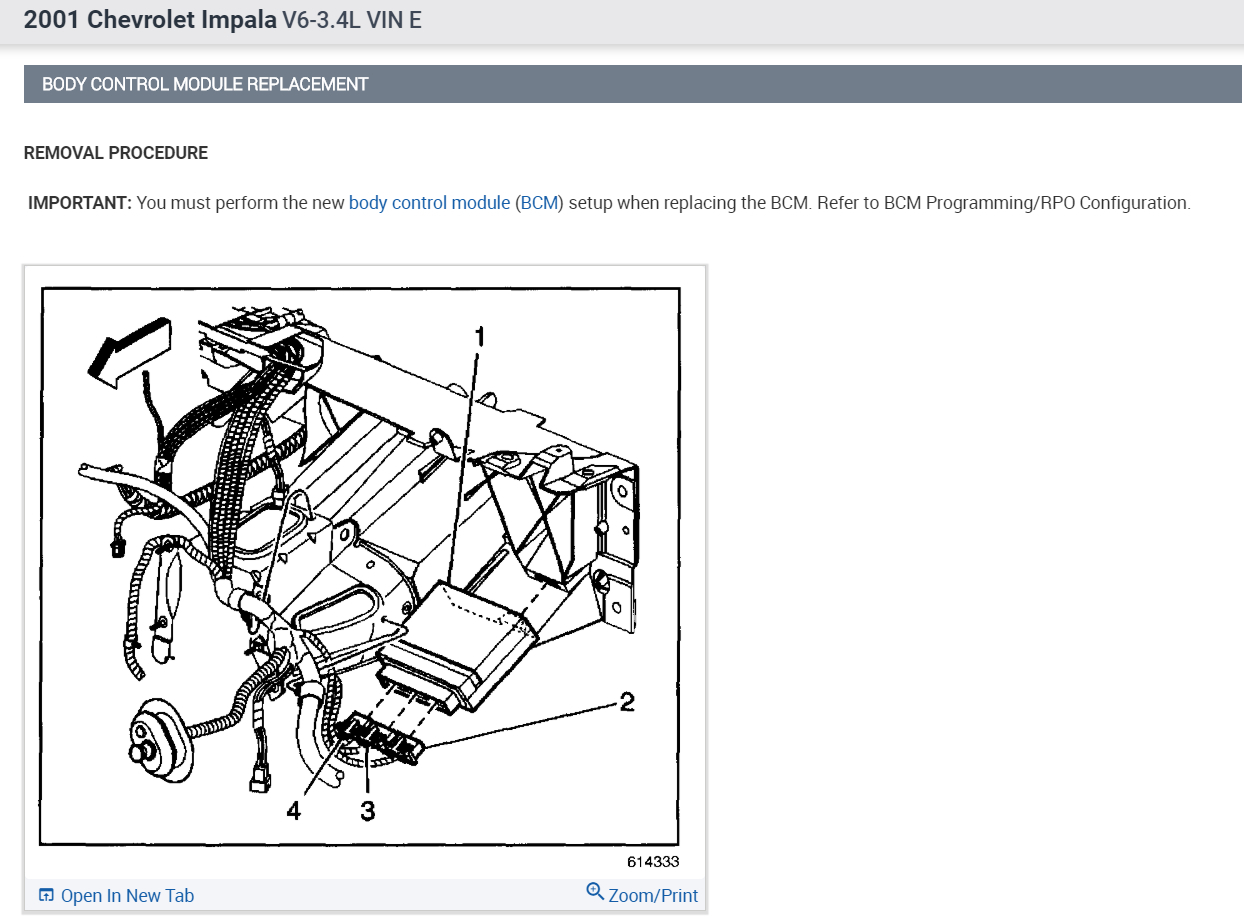 2001 Chevrolet Impala V6-3.4L VIN E

BODY CONTROL MODULE REPLACEMENT

REMOVAL PROCEDURE

IMPORTANT: You must perform the new body control module (BCM) setup when replacing the BCM. Refer to BCM Programming/RPO Configuration.

1

2

4 3

614333

Open In New Tab Zoom/Print