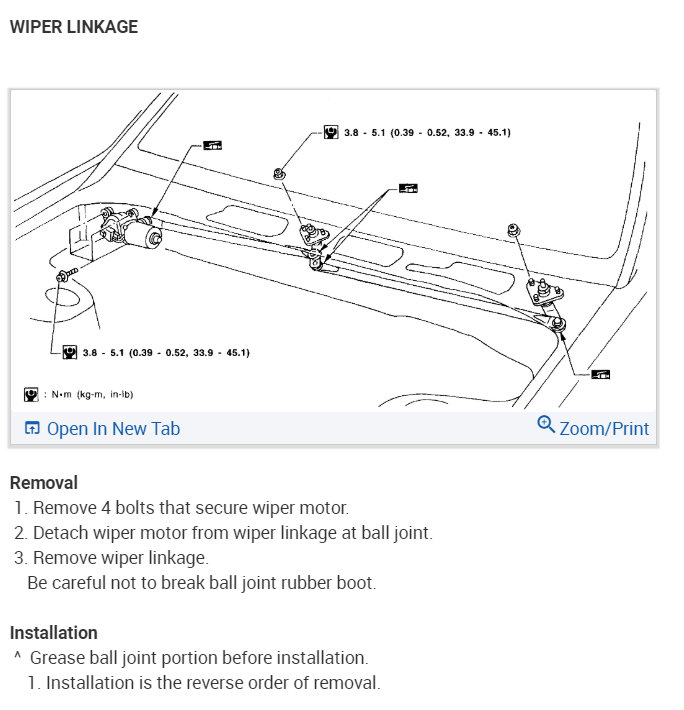 WIPER LINKAGE

3.8 - 5.1 (0.39 - 0.52, 33.9 - 45.1)

3.8 - 5.1 (0.39 - 0.52, 33.9 - 45.1)

: N•m (kg-m, in-lb)

Open In New Tab

Zoom/Print

Removal

1. Remove 4 bolts that secure wiper motor.
2. Detach wiper motor from wiper linkage at ball joint.
3. Remove wiper linkage.
Be careful not to break ball joint rubber boot.

Installation

^ Grease ball joint portion before installation.
1. Installation is the reverse order of removal.