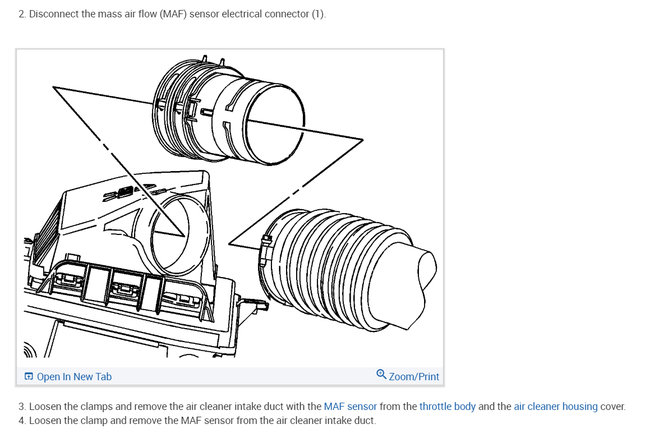 2. Disconnect the mass air flow (MAF) sensor electrical connector (1).

Open In New Tab

Zoom/Print

3. Loosen the clamps and remove the air cleaner intake duct with the MAF sensor from the throttle body and the air cleaner housing cover.
4. Loosen the clamp and remove the MAF sensor from the air cleaner intake duct.