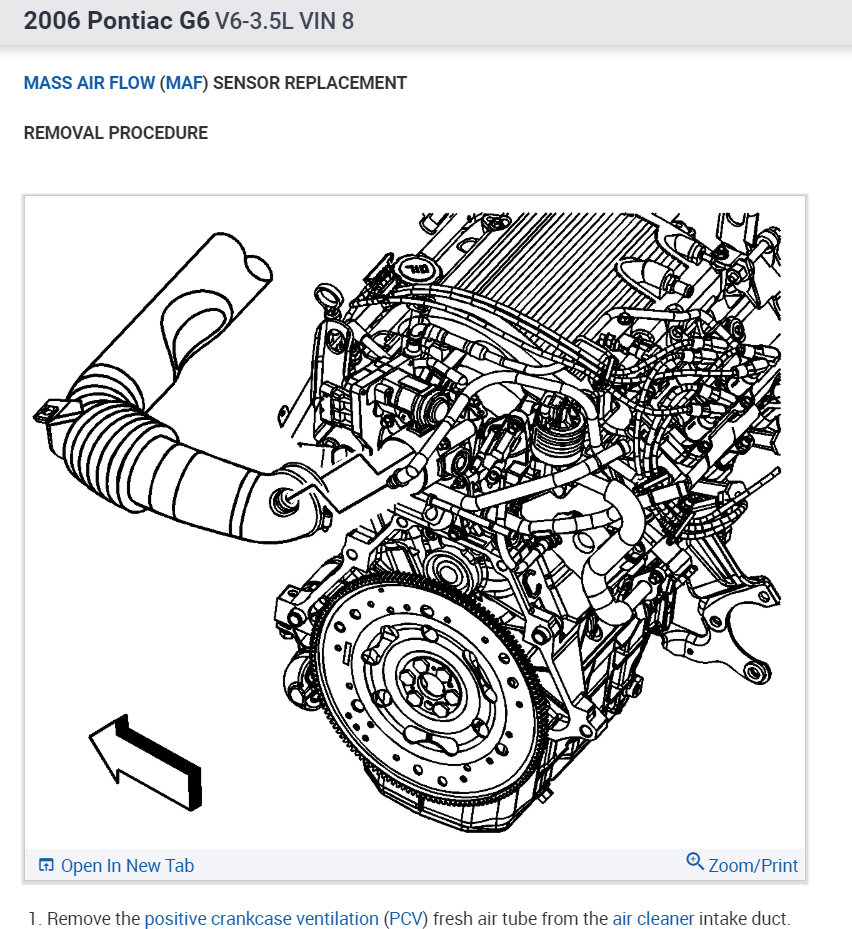 2006 Pontiac G6 V6-3.5L VIN 8

MASS AIR FLOW (MAF) SENSOR REPLACEMENT

REMOVAL PROCEDURE

Open In New Tab

Zoom/Print

1. Remove the positive crankcase ventilation (PCV) fresh air tube from the air cleaner intake duct.