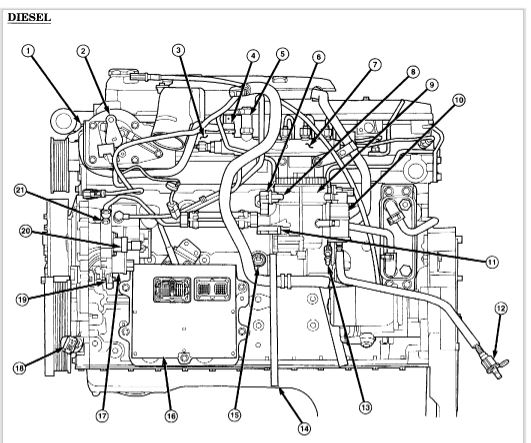 DIESEL

1
2
3
4
5
6
7
8
9
10
21
20
11
19
12
18
17
16
15
14
13