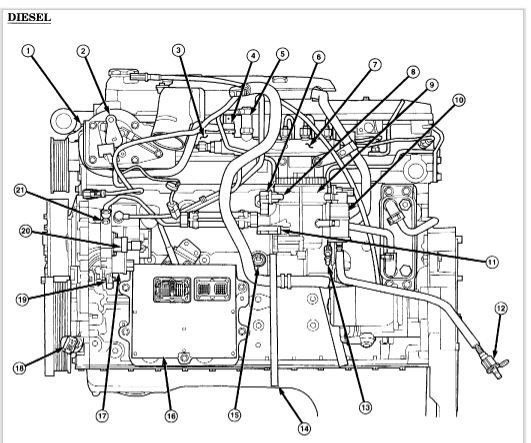 DIESEL

1
2
3
4
5
6
7
8
9
10
21
20
11
19
12
18
17
16
15
14
13