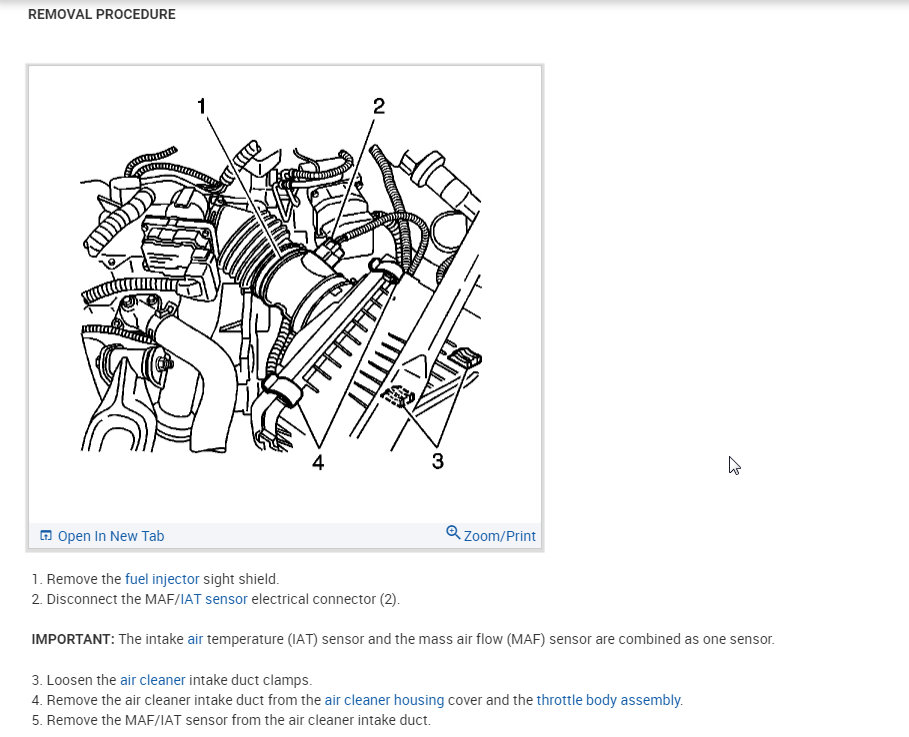 REMOVAL PROCEDURE

1
2
4
3

Open In New Tab
Zoom/Print

1. Remove the fuel injector sight shield.
2. Disconnect the MAF/IAT sensor electrical connector (2).

IMPORTANT: The intake air temperature (IAT) sensor and the mass air flow (MAF) sensor are combined as one sensor.

3. Loosen the air cleaner intake duct clamps.
4. Remove the air cleaner intake duct from the air cleaner housing cover and the throttle body assembly.
5. Remove the MAF/IAT sensor from the air cleaner intake duct.