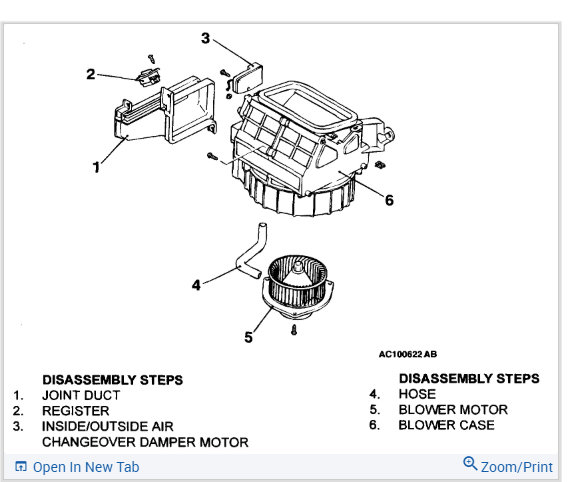 3

2

1

6

4

5

AC100622 AB

DISASSEMBLY STEPS
1. JOINT DUCT
2. REGISTER
3. INSIDE/OUTSIDE AIR CHANGEOVER DAMPER MOTOR

DISASSEMBLY STEPS
4. HOSE
5. BLOWER MOTOR
6. BLOWER CASE

Open In New Tab

Zoom/Print