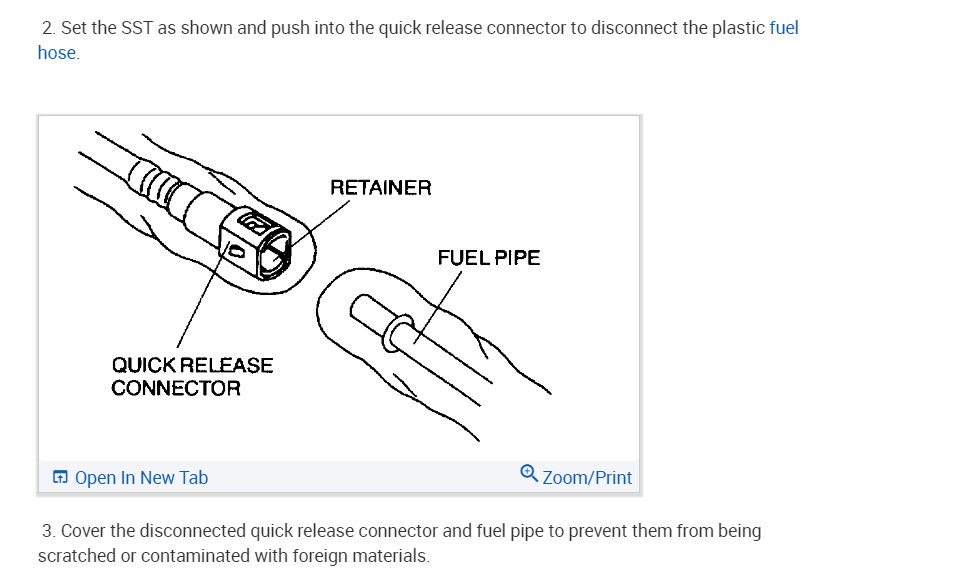 2. Set the SST as shown and push into the quick release connector to disconnect the plastic fuel hose.

RETAINER

FUEL PIPE

QUICK RELEASE CONNECTOR

Open In New Tab

Zoom/Print

3. Cover the disconnected quick release connector and fuel pipe to prevent them from being scratched or contaminated with foreign materials.