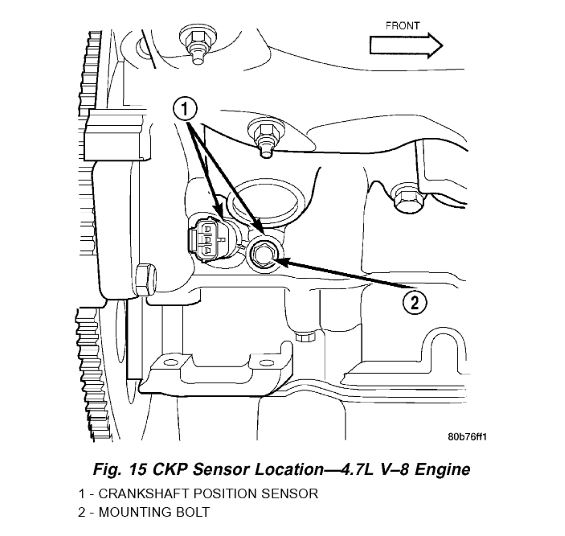 FRONT

1

2

80b76ff1

Fig. 15 CKP Sensor Location—4.7L V–8 Engine

1 - CRANKSHAFT POSITION SENSOR

2 - MOUNTING BOLT