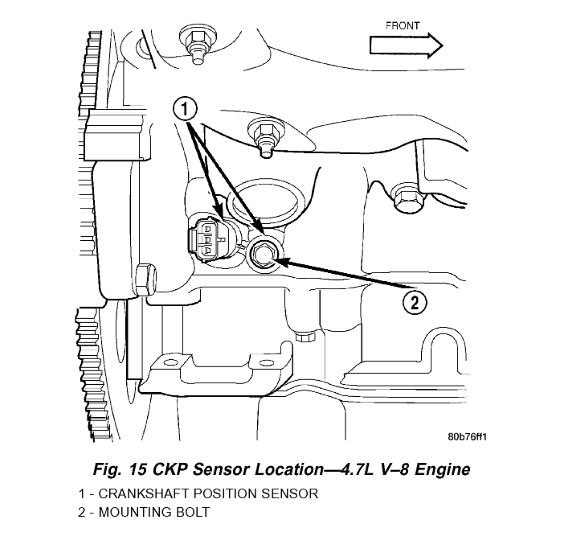 FRONT

1

2

80b76ff1

Fig. 15 CKP Sensor Location—4.7L V–8 Engine

1 - CRANKSHAFT POSITION SENSOR
2 - MOUNTING BOLT