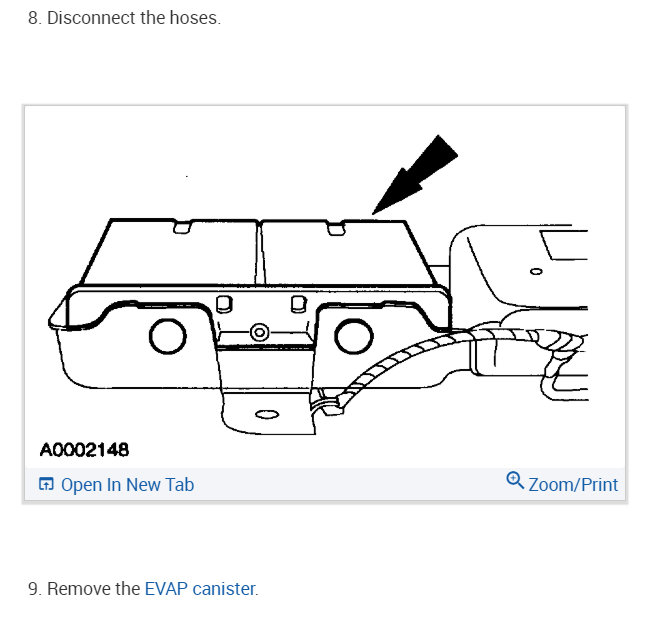 8. Disconnect the hoses.

A0002148

Open In New Tab

Zoom/Print

9. Remove the EVAP canister.