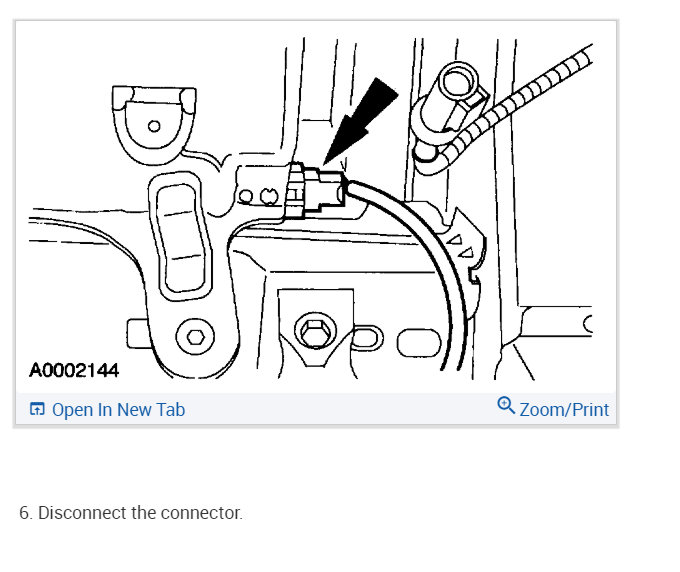 A0002144

Open In New Tab

Zoom/Print

6. Disconnect the connector.