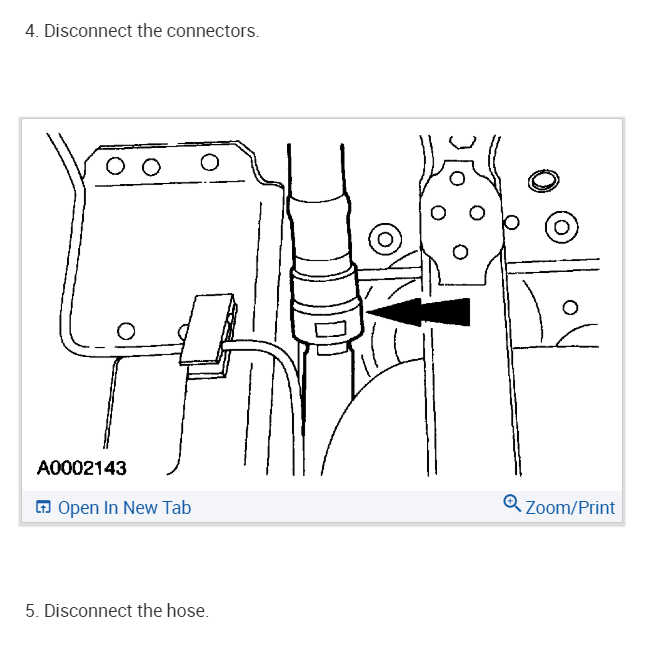 4. Disconnect the connectors.

A0002143

Open In New Tab

Zoom/Print

5. Disconnect the hose.