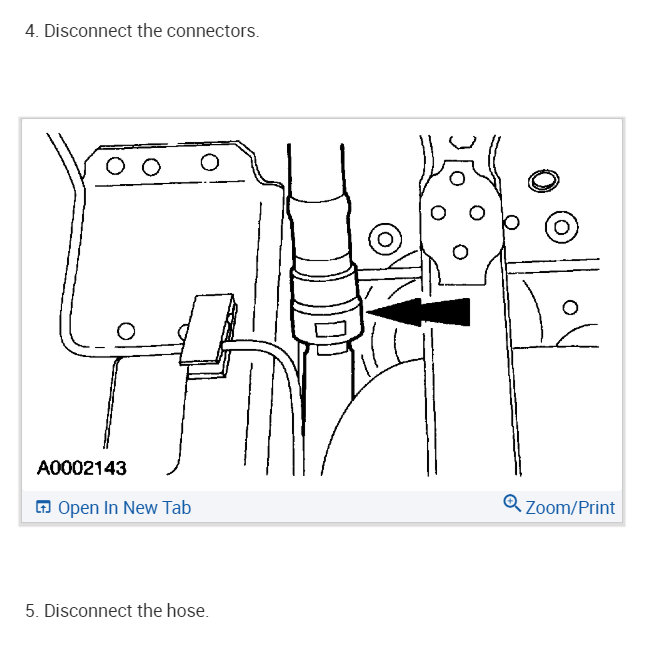 4. Disconnect the connectors.

A0002143

Open In New Tab

Zoom/Print

5. Disconnect the hose.