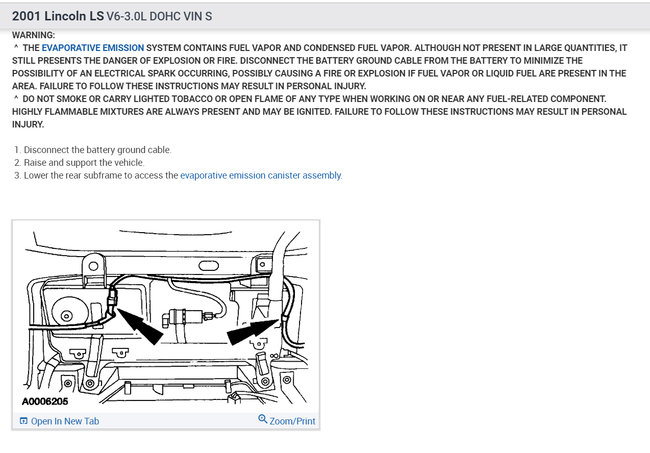 2001 Lincoln LS V6-3.0L DOHC VIN S

WARNING:
^ THE EVAPORATIVE EMISSION SYSTEM CONTAINS FUEL VAPOR AND CONDENSED FUEL VAPOR. ALTHOUGH NOT PRESENT IN LARGE QUANTITIES, IT STILL PRESENTS THE DANGER OF EXPLOSION OR FIRE. DISCONNECT THE BATTERY GROUND CABLE FROM THE BATTERY TO MINIMIZE THE POSSIBILITY OF AN ELECTRICAL SPARK OCCURRING, POSSIBLY CAUSING A FIRE OR EXPLOSION IF FUEL VAPOR OR LIQUID FUEL ARE PRESENT IN THE AREA. FAILURE TO FOLLOW THESE INSTRUCTIONS MAY RESULT IN PERSONAL INJURY.
^ DO NOT SMOKE OR CARRY LIGHTED TOBACCO OR OPEN FLAME OF ANY TYPE WHEN WORKING ON OR NEAR ANY FUEL-RELATED COMPONENT. HIGHLY FLAMMABLE MIXTURES ARE ALWAYS PRESENT AND MAY BE IGNITED. FAILURE TO FOLLOW THESE INSTRUCTIONS MAY RESULT IN PERSONAL INJURY.

1. Disconnect the battery ground cable.
2. Raise and support the vehicle.
3. Lower the rear subframe to access the evaporative emission canister assembly.

A0006205

Open In New Tab

Zoom/Print