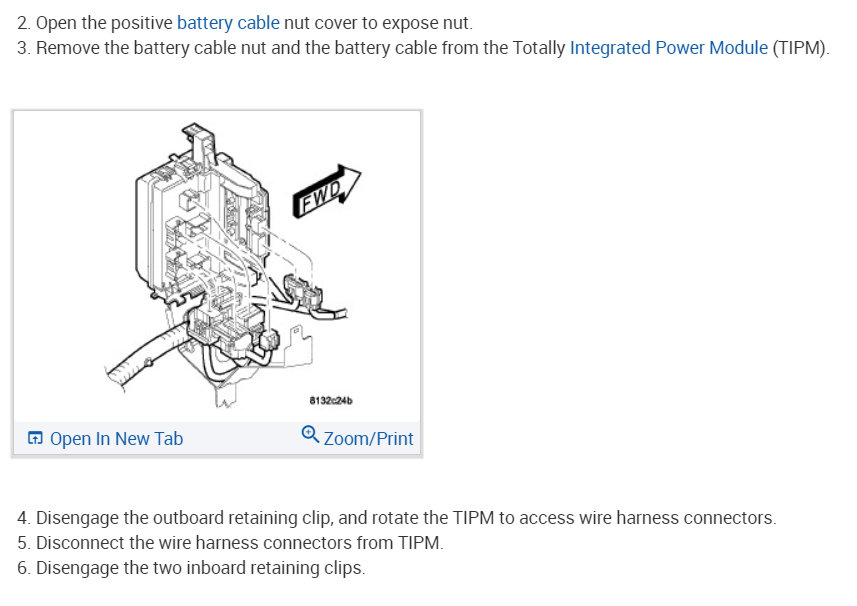 2. Open the positive battery cable nut cover to expose nut.
3. Remove the battery cable nut and the battery cable from the Totally Integrated Power Module (TIPM).

FWD

8132c24b

Open In New Tab
Zoom/Print

4. Disengage the outboard retaining clip, and rotate the TIPM to access wire harness connectors.
5. Disconnect the wire harness connectors from TIPM.
6. Disengage the two inboard retaining clips.