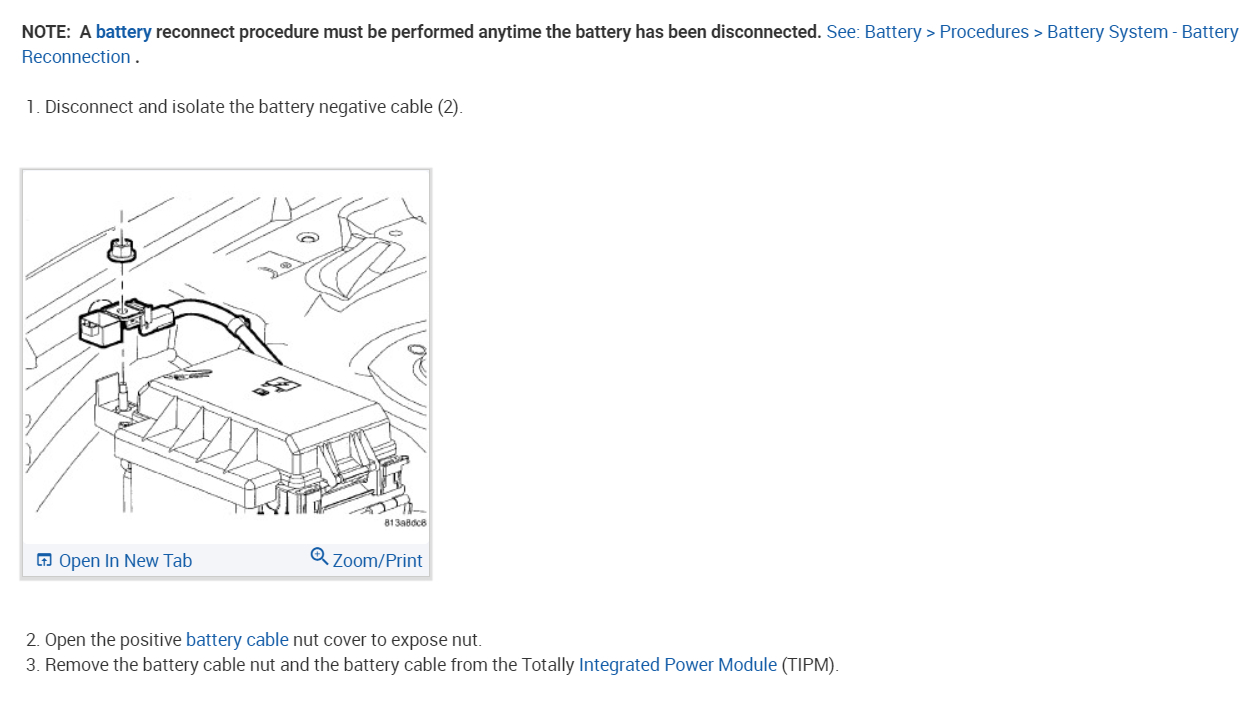 NOTE: A battery reconnect procedure must be performed anytime the battery has been disconnected. See: Battery > Procedures > Battery System - Battery Reconnection .

1. Disconnect and isolate the battery negative cable (2).

813a8dc8

Open In New Tab

Zoom/Print

2. Open the positive battery cable nut cover to expose nut.
3. Remove the battery cable nut and the battery cable from the Totally Integrated Power Module (TIPM).