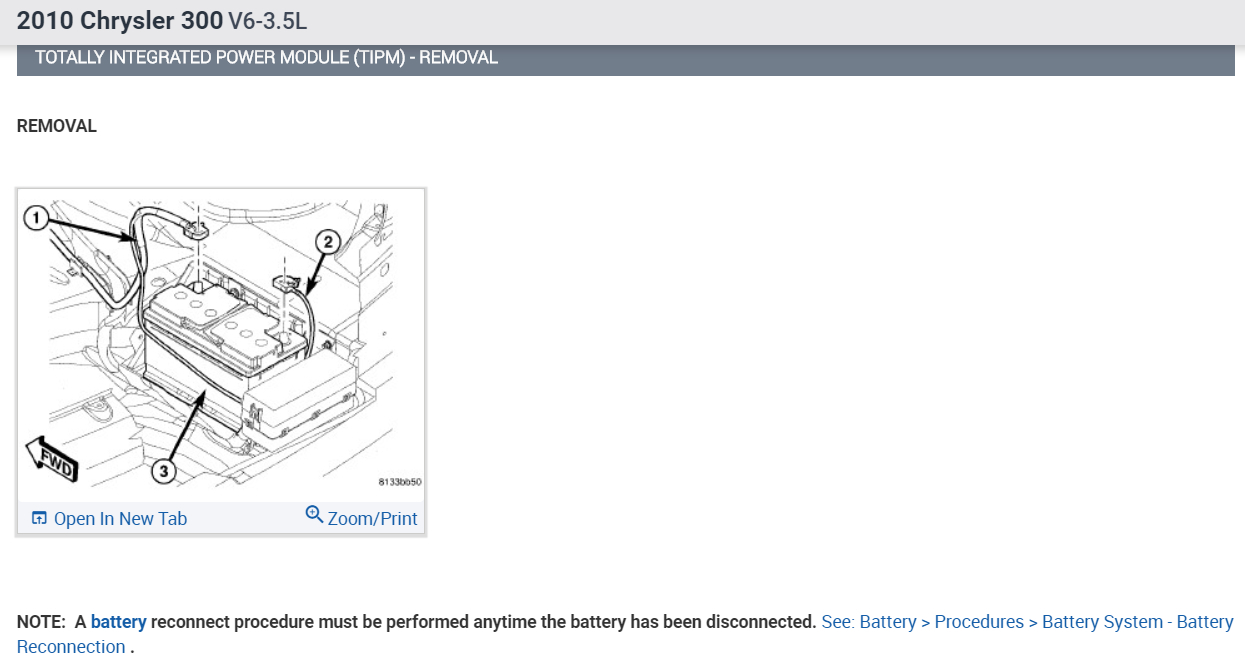 2010 Chrysler 300 V6-3.5L

TOTALLY INTEGRATED POWER MODULE (TIPM) - REMOVAL

REMOVAL

1
2
3
FWD
8133bb50

Open In New Tab
Zoom/Print

NOTE: A battery reconnect procedure must be performed anytime the battery has been disconnected. See: Battery > Procedures > Battery System - Battery Reconnection .