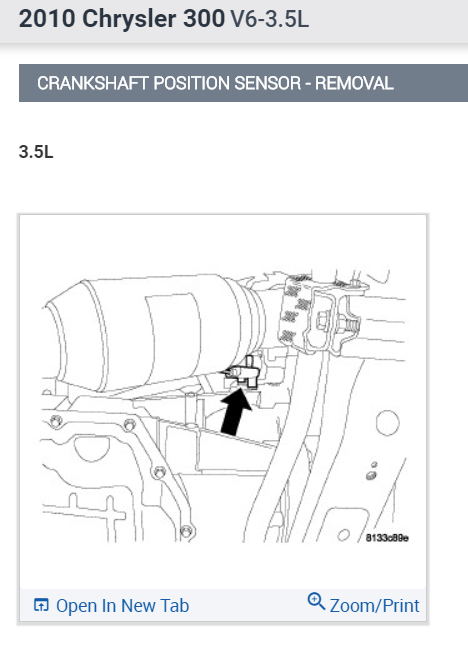 2010 Chrysler 300 V6-3.5L

CRANKSHAFT POSITION SENSOR - REMOVAL

3.5L

8133c80e

Open In New Tab

Zoom/Print