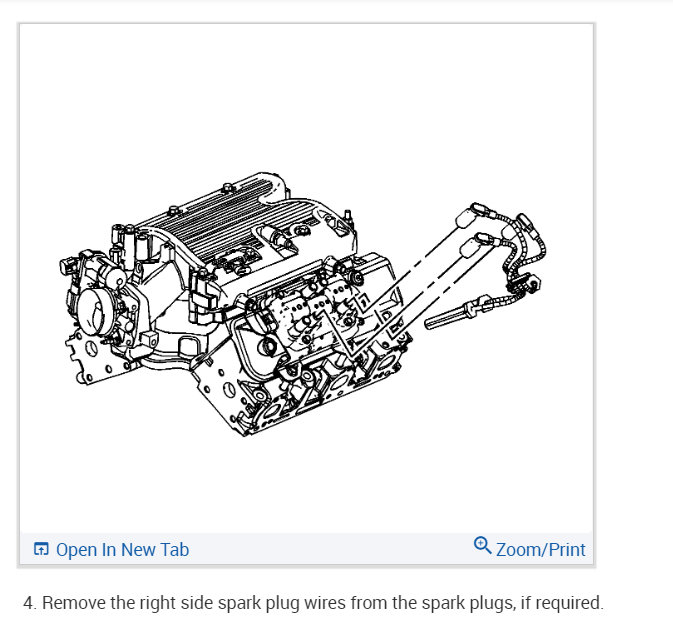 Open In New Tab

Zoom/Print

4. Remove the right side spark plug wires from the spark plugs, if required.