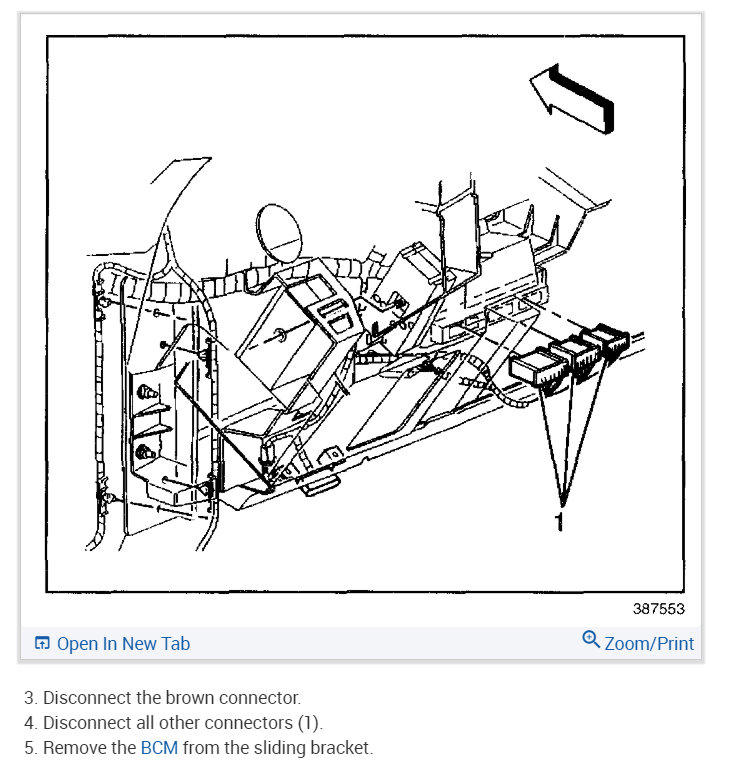 1

387553

Open In New Tab

Zoom/Print

3. Disconnect the brown connector.
4. Disconnect all other connectors (1).
5. Remove the BCM from the sliding bracket.