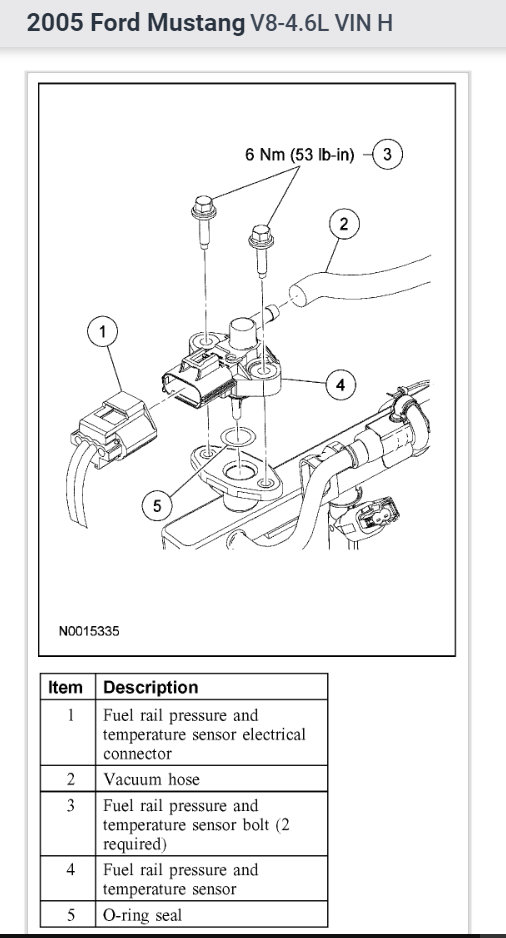 2005 Ford Mustang V8-4.6L VIN H

6 Nm (53 lb-in) 3

2

1

4

5

N0015335

| Item | Description |
|---|---|
| 1 | Fuel rail pressure and temperature sensor electrical connector |
| 2 | Vacuum hose |
| 3 | Fuel rail pressure and temperature sensor bolt (2 required) |
| 4 | Fuel rail pressure and temperature sensor |
| 5 | O-ring seal |