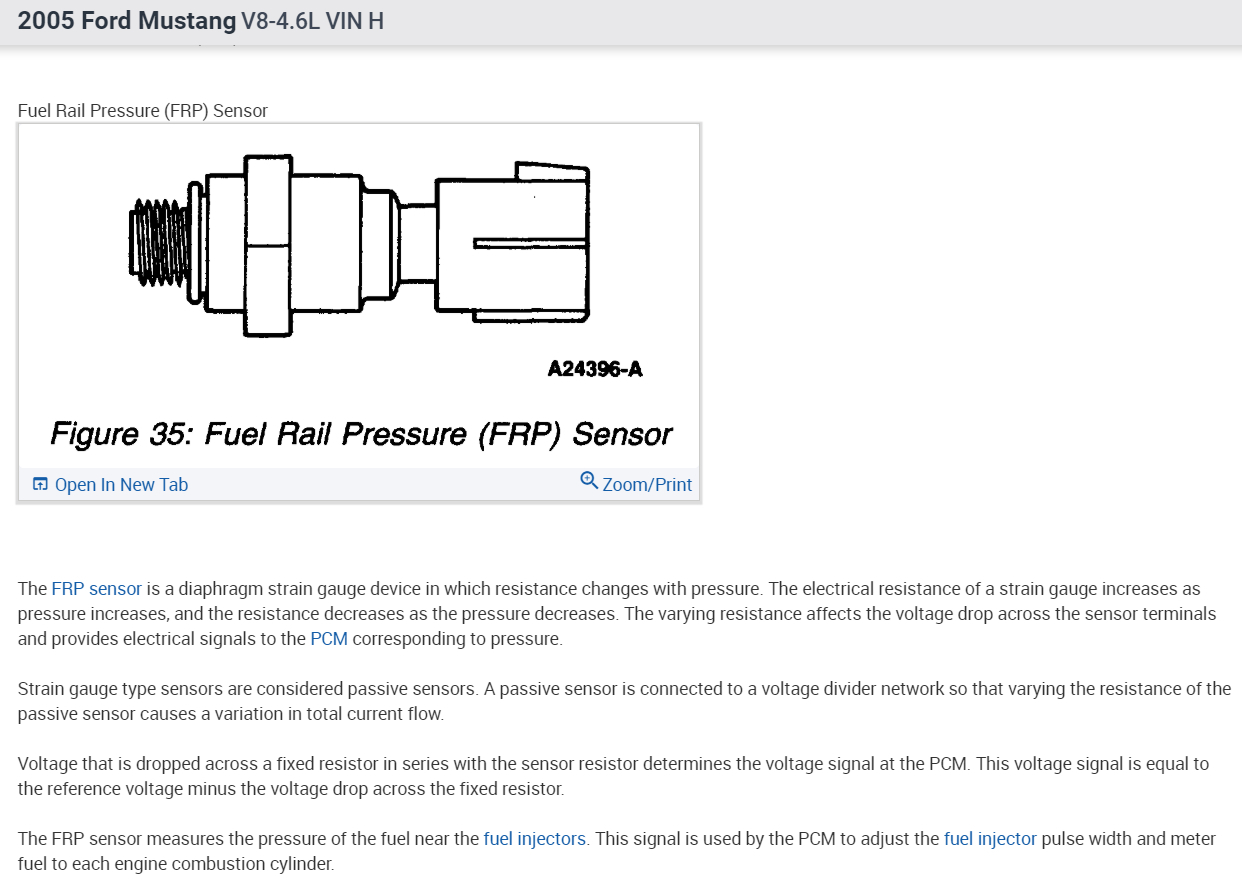 2005 Ford Mustang V8-4.6L VIN H

Fuel Rail Pressure (FRP) Sensor

A24396-A

Figure 35: Fuel Rail Pressure (FRP) Sensor

Open In New Tab

Zoom/Print

The FRP sensor is a diaphragm strain gauge device in which resistance changes with pressure. The electrical resistance of a strain gauge increases as pressure increases, and the resistance decreases as the pressure decreases. The varying resistance affects the voltage drop across the sensor terminals and provides electrical signals to the PCM corresponding to pressure.

Strain gauge type sensors are considered passive sensors. A passive sensor is connected to a voltage divider network so that varying the resistance of the passive sensor causes a variation in total current flow.

Voltage that is dropped across a fixed resistor in series with the sensor resistor determines the voltage signal at the PCM. This voltage signal is equal to the reference voltage minus the voltage drop across the fixed resistor.

The FRP sensor measures the pressure of the fuel near the fuel injectors. This signal is used by the PCM to adjust the fuel injector pulse width and meter fuel to each engine combustion cylinder.