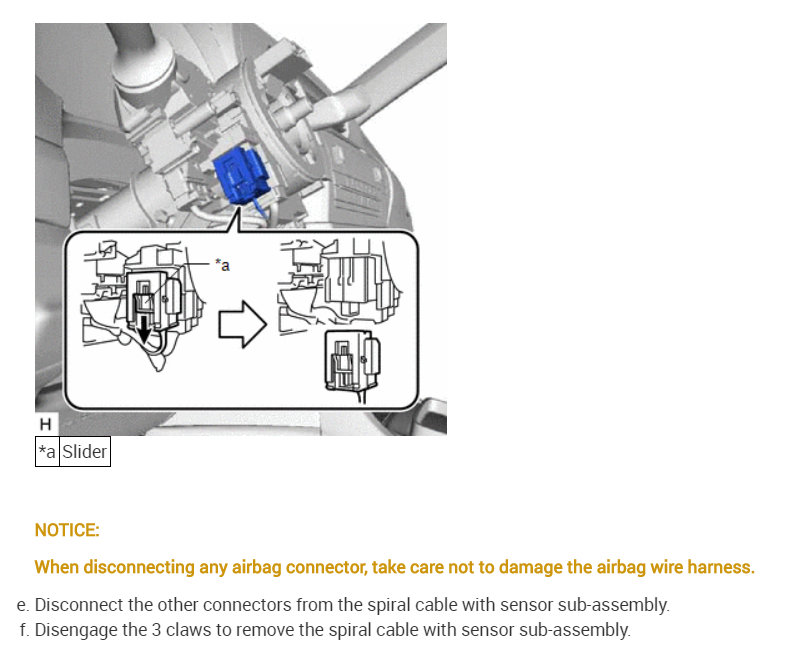 *a

H

| *a | Slider |
|---|---|

NOTICE:

When disconnecting any airbag connector, take care not to damage the airbag wire harness.

e. Disconnect the other connectors from the spiral cable with sensor sub-assembly.

f. Disengage the 3 claws to remove the spiral cable with sensor sub-assembly.