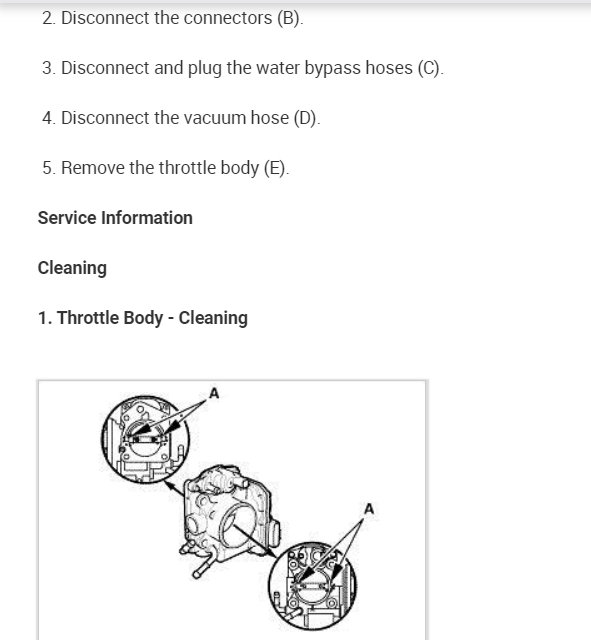 2. Disconnect the connectors (B).

3. Disconnect and plug the water bypass hoses (C).

4. Disconnect the vacuum hose (D).

5. Remove the throttle body (E).

Service Information

Cleaning

1. Throttle Body - Cleaning

A

A