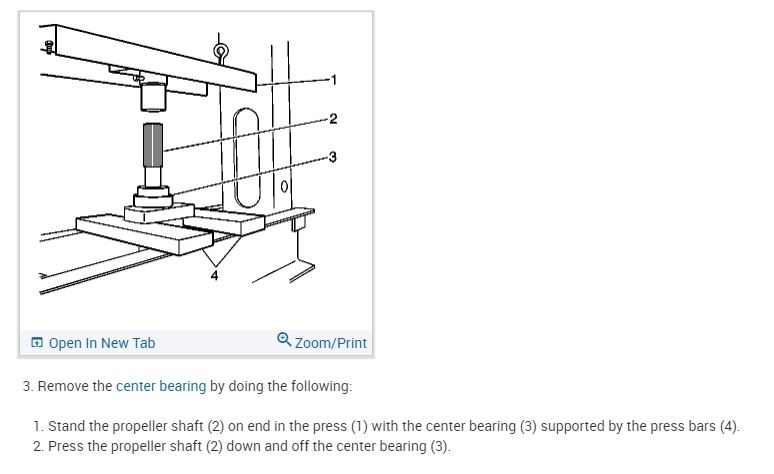 1
2
3
4

Open In New Tab
Zoom/Print

3. Remove the center bearing by doing the following:

1. Stand the propeller shaft (2) on end in the press (1) with the center bearing (3) supported by the press bars (4).
2. Press the propeller shaft (2) down and off the center bearing (3).