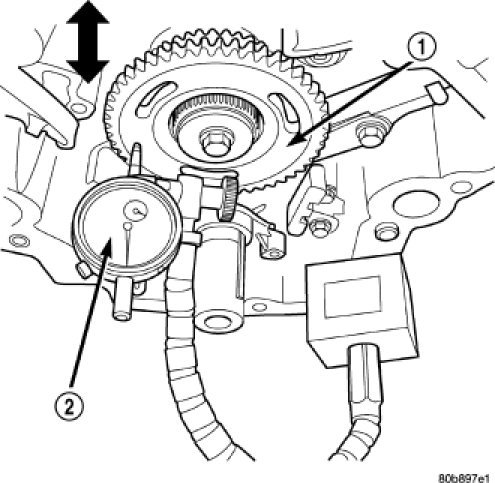 1

2

80b897e1