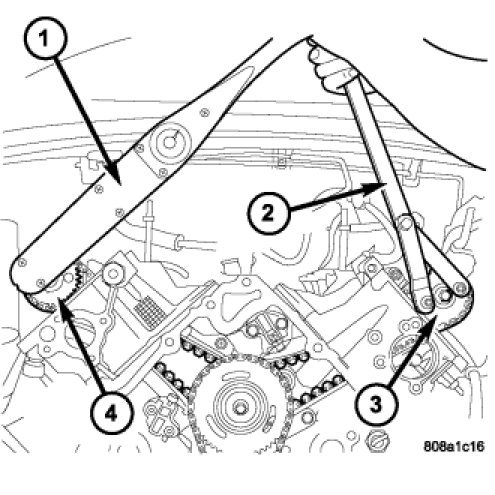 1
2
4
3
808a1c16