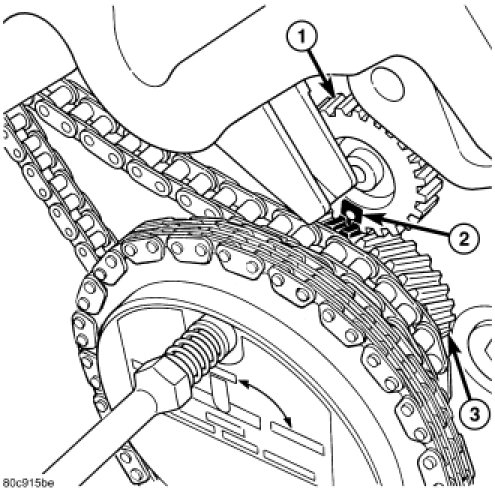 1
2
3
80c915be