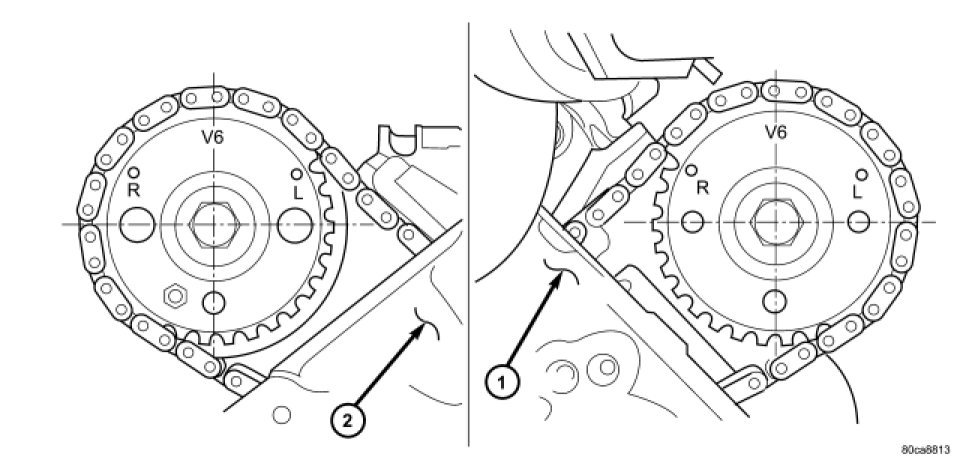 V6
R
L
2
V6
R
L
1
80ca8813