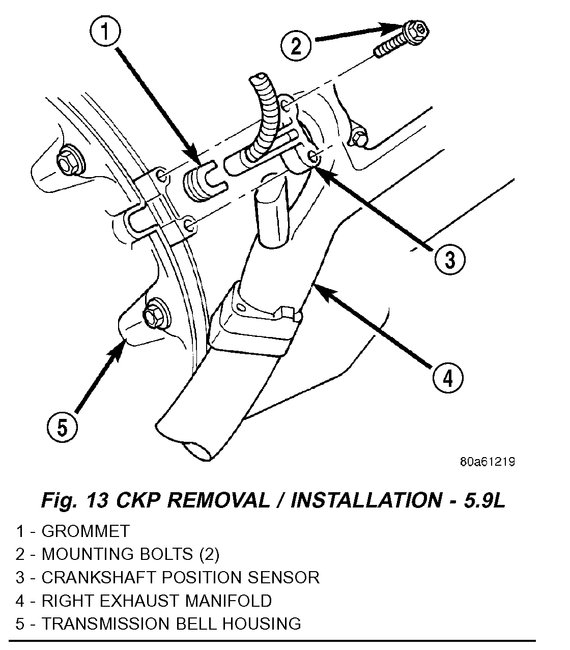 1
2
3
4
5
80a61219

Fig. 13 CKP REMOVAL / INSTALLATION - 5.9L

1 - GROMMET
2 - MOUNTING BOLTS (2)
3 - CRANKSHAFT POSITION SENSOR
4 - RIGHT EXHAUST MANIFOLD
5 - TRANSMISSION BELL HOUSING