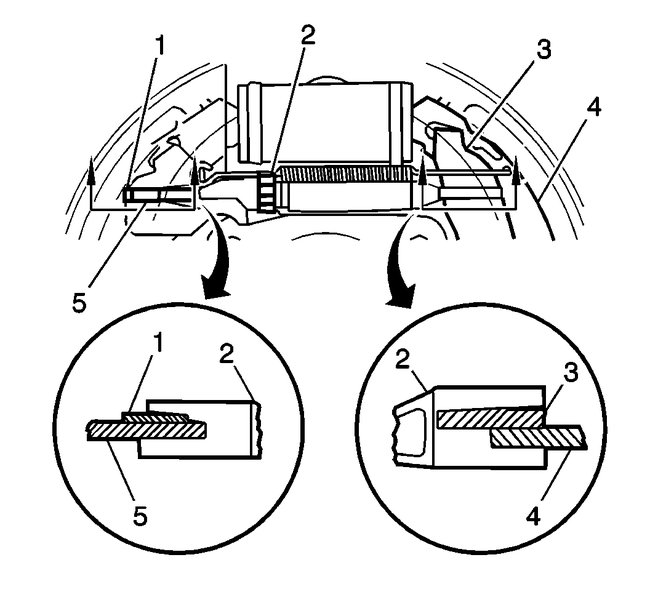 1
2
3
4
5
1
2
5
2
3
4