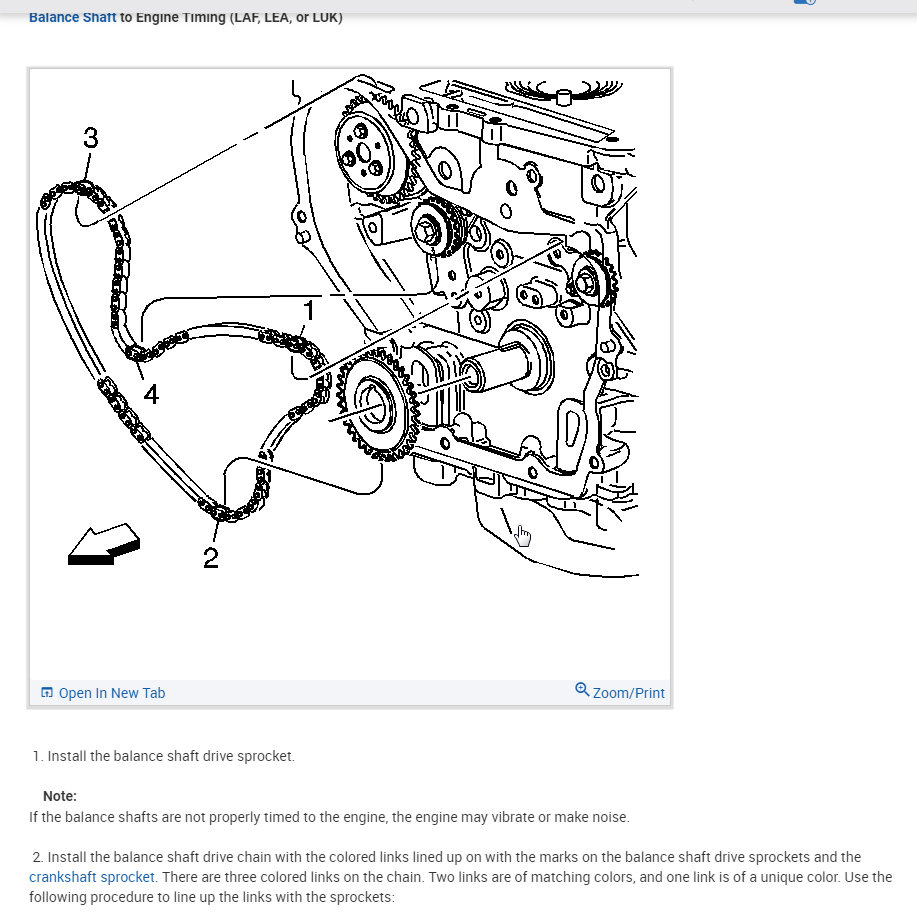 Balance Shaft to Engine Timing (LAF, LEA, or LUK)

3

1

4

2

Open In New Tab

Zoom/Print

1. Install the balance shaft drive sprocket.

Note:
If the balance shafts are not properly timed to the engine, the engine may vibrate or make noise.

2. Install the balance shaft drive chain with the colored links lined up on with the marks on the balance shaft drive sprockets and the crankshaft sprocket. There are three colored links on the chain. Two links are of matching colors, and one link is of a unique color. Use the following procedure to line up the links with the sprockets: