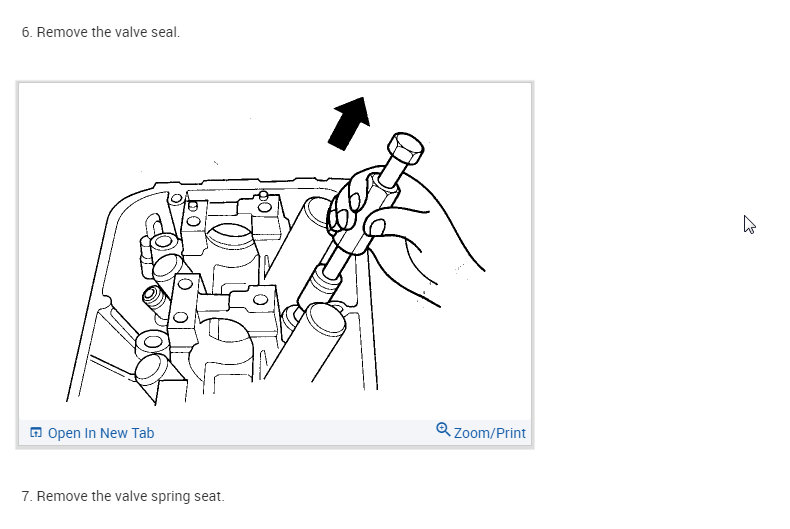 6. Remove the valve seal.

Open In New Tab

Zoom/Print

7. Remove the valve spring seat.