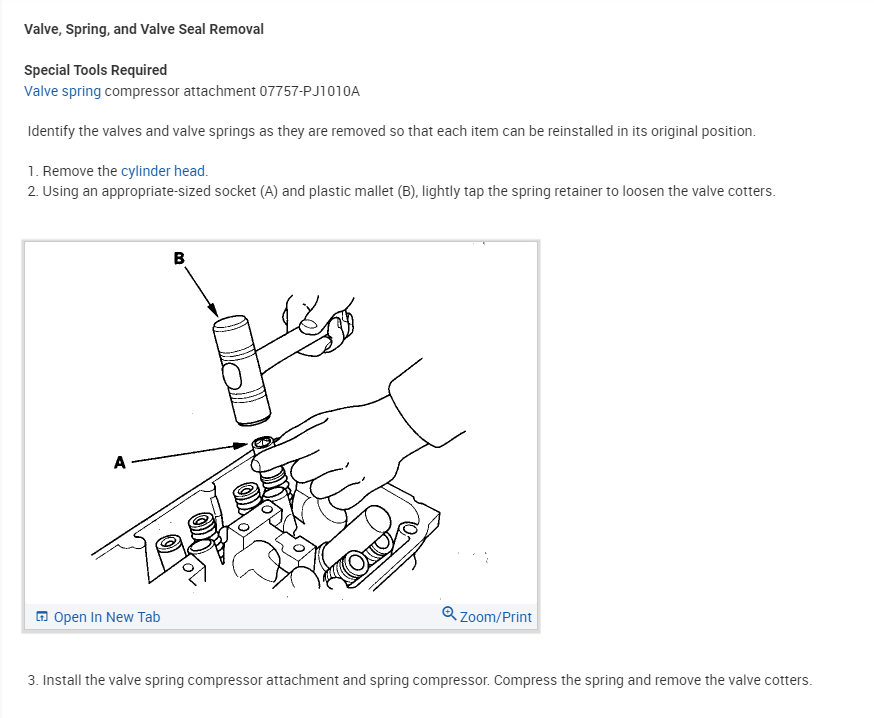 Valve, Spring, and Valve Seal Removal

Special Tools Required
Valve spring compressor attachment 07757-PJ1010A

Identify the valves and valve springs as they are removed so that each item can be reinstalled in its original position.

1. Remove the cylinder head.
2. Using an appropriate-sized socket (A) and plastic mallet (B), lightly tap the spring retainer to loosen the valve cotters.

B

A

Open In New Tab

Zoom/Print

3. Install the valve spring compressor attachment and spring compressor. Compress the spring and remove the valve cotters.