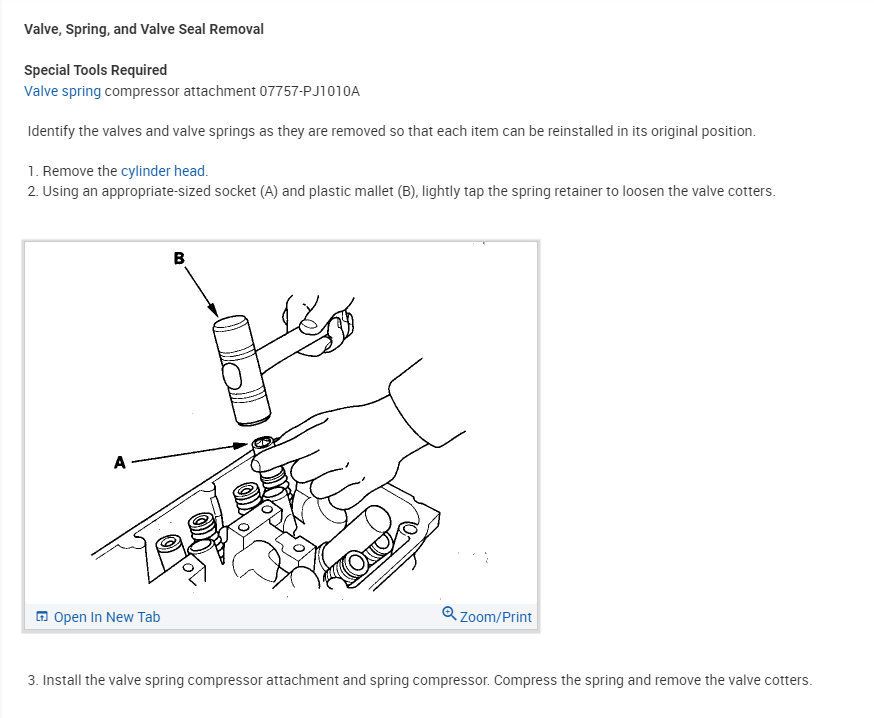 Valve, Spring, and Valve Seal Removal

Special Tools Required
Valve spring compressor attachment 07757-PJ1010A

Identify the valves and valve springs as they are removed so that each item can be reinstalled in its original position.

1. Remove the cylinder head.
2. Using an appropriate-sized socket (A) and plastic mallet (B), lightly tap the spring retainer to loosen the valve cotters.

B

A

Open In New Tab

Zoom/Print

3. Install the valve spring compressor attachment and spring compressor. Compress the spring and remove the valve cotters.