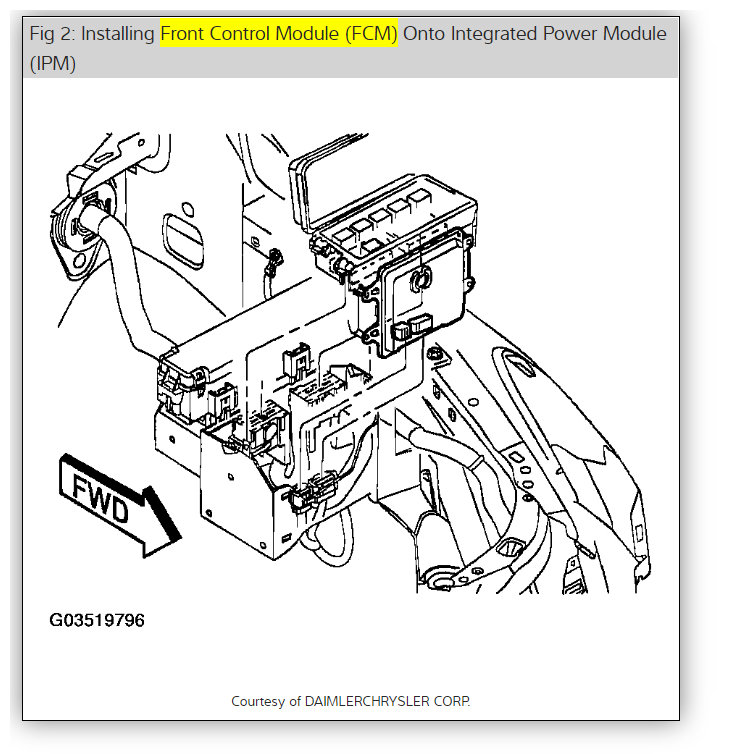 Fig 2: Installing Front Control Module (FCM) Onto Integrated Power Module (IPM)

FWD

G03519796

Courtesy of DAIMLERCHRYSLER CORP.