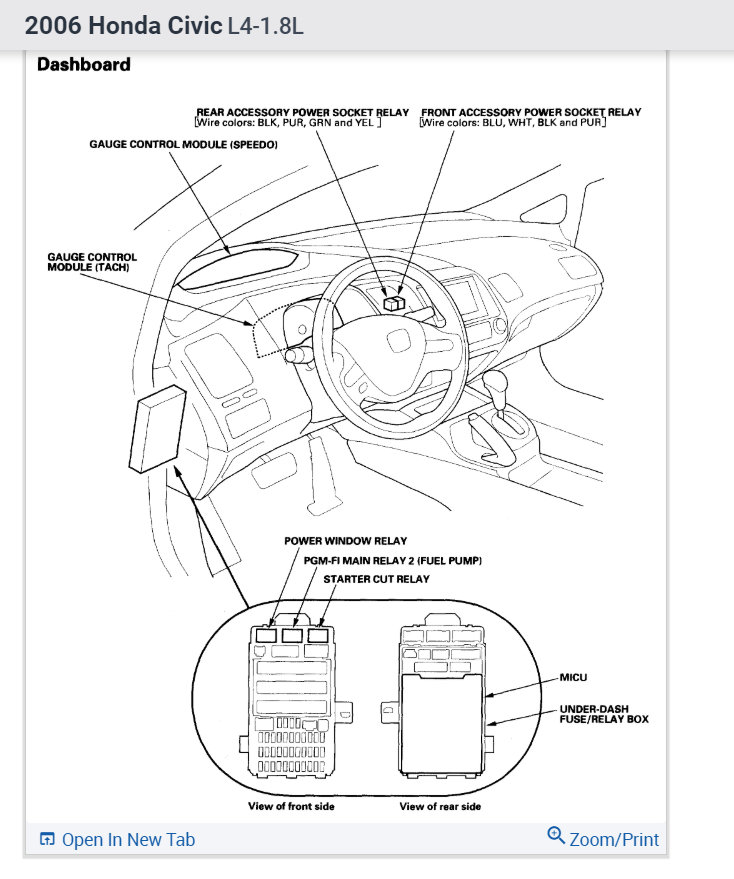 2006 Honda Civic L4-1.8L

Dashboard

REAR ACCESSORY POWER SOCKET RELAY
[Wire colors: BLK, PUR, GRN and YEL]

FRONT ACCESSORY POWER SOCKET RELAY
[Wire colors: BLU, WHT, BLK and PUR]

GAUGE CONTROL MODULE (SPEEDO)

GAUGE CONTROL MODULE (TACH)

POWER WINDOW RELAY

PGM-FI MAIN RELAY 2 (FUEL PUMP)

STARTER CUT RELAY

MICU

UNDER-DASH FUSE/RELAY BOX

View of front side

View of rear side

Open In New Tab

Zoom/Print