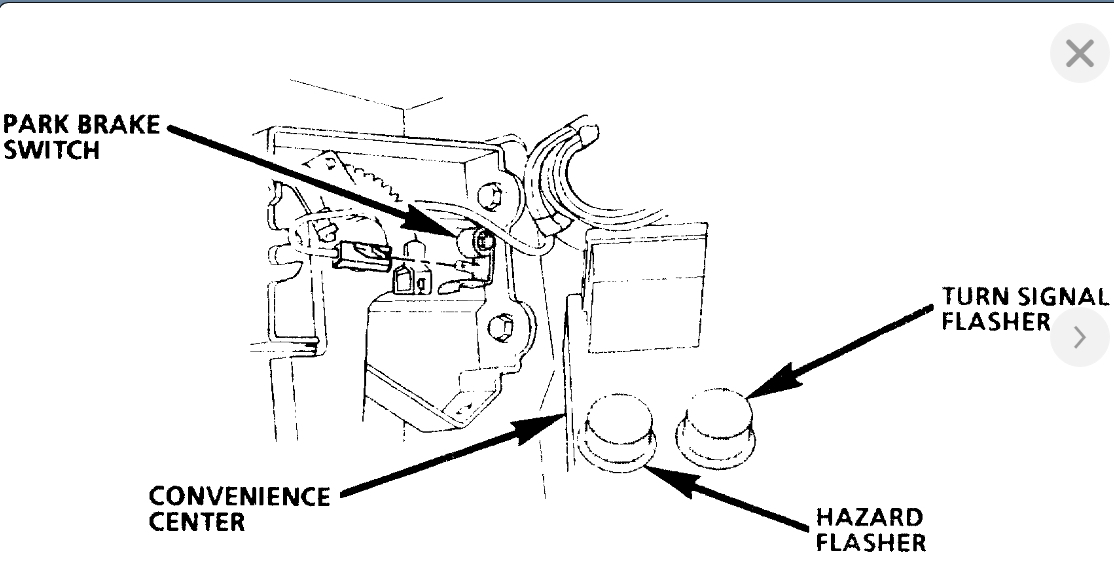 PARK BRAKE SWITCH

TURN SIGNAL FLASHER

CONVENIENCE CENTER

HAZARD FLASHER