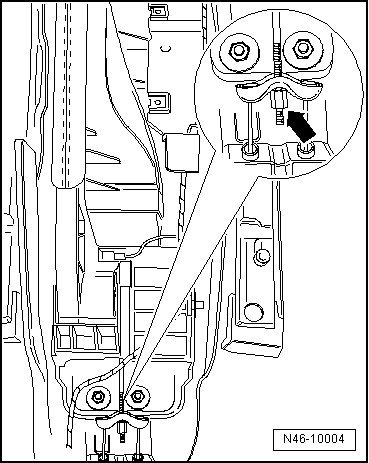 N46-10004