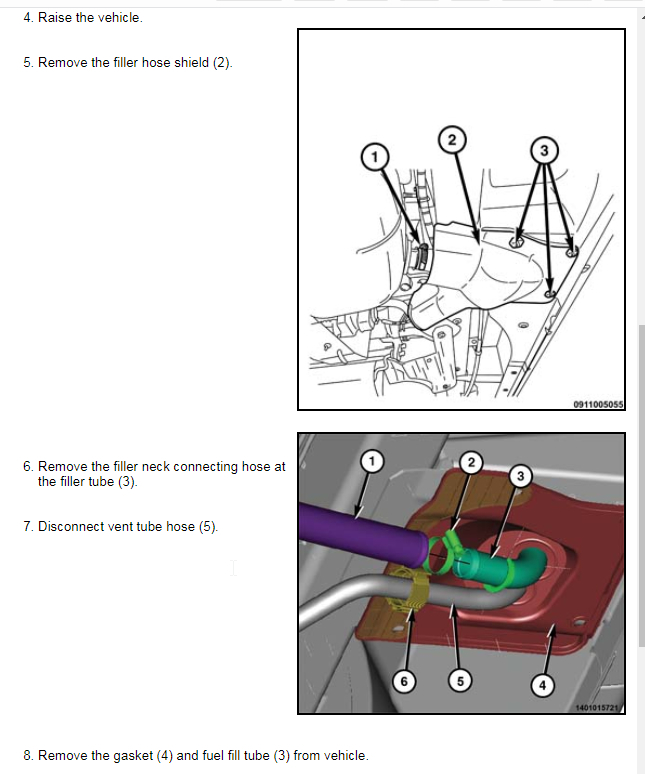 4. Raise the vehicle.

5. Remove the filler hose shield (2).

1

2

3

0911005055

6. Remove the filler neck connecting hose at the filler tube (3).

7. Disconnect vent tube hose (5).

1

2

3

6

5

4

1401015721

8. Remove the gasket (4) and fuel fill tube (3) from vehicle.