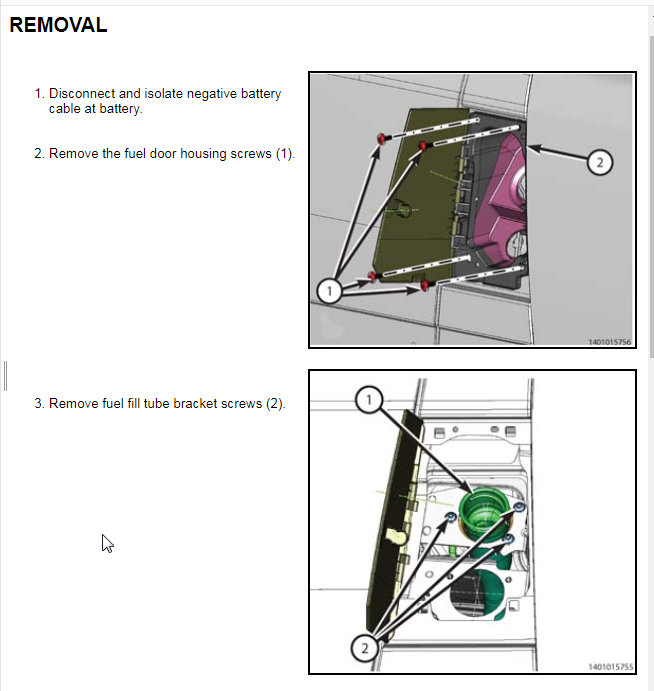 REMOVAL

1. Disconnect and isolate negative battery cable at battery.

2. Remove the fuel door housing screws (1).

2

1

1401015756

3. Remove fuel fill tube bracket screws (2).

1

2

1401015755